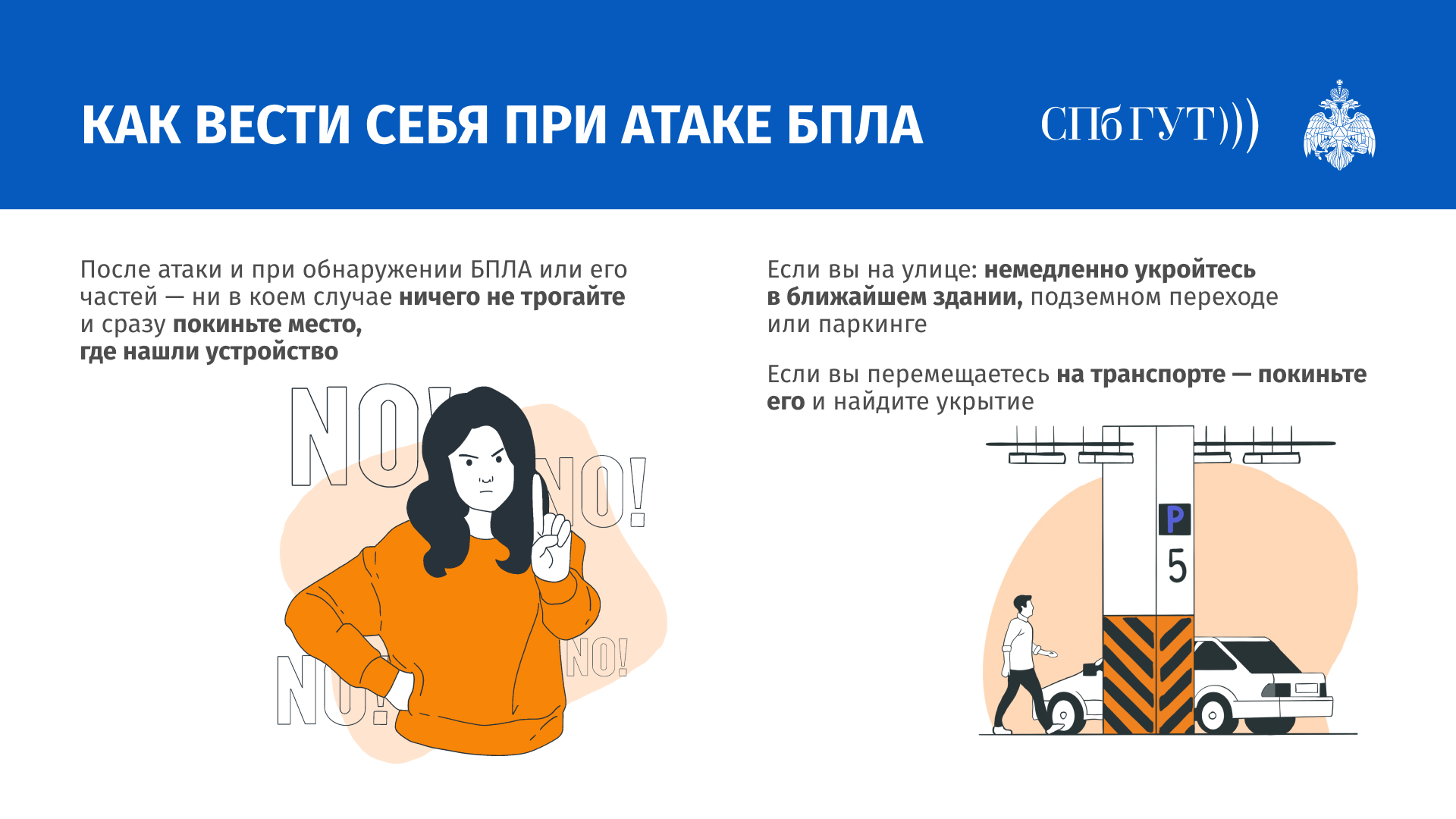 КАК ВЕСТИ СЕБЯ ПРИ АТАКЕ БПЛА

СПбГУТ)))

После атаки и при обнаружении БПЛА или его частей — ни в коем случае ничего не трогайте и сразу покиньте место, где нашли устройство

NO! NO! NO! NO!

Если вы на улице: немедленно укройтесь в ближайшем здании, подземном переходе или паркинге

Если вы перемещаетесь на транспорте — покиньте его и найдите укрытие

P

5