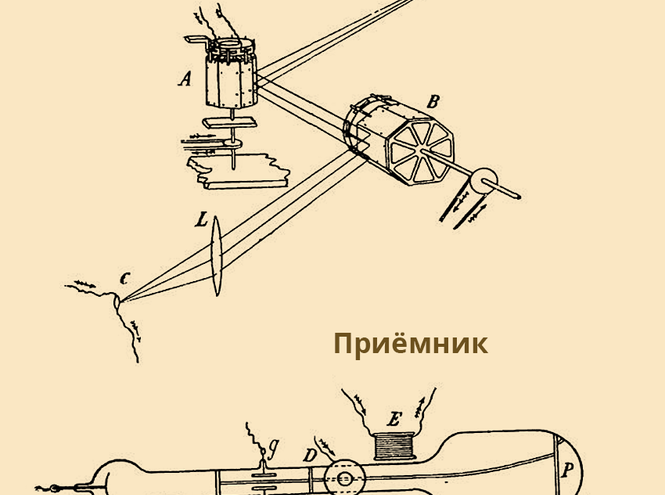 A

B

L

C

Приёмник

E

g

D

P